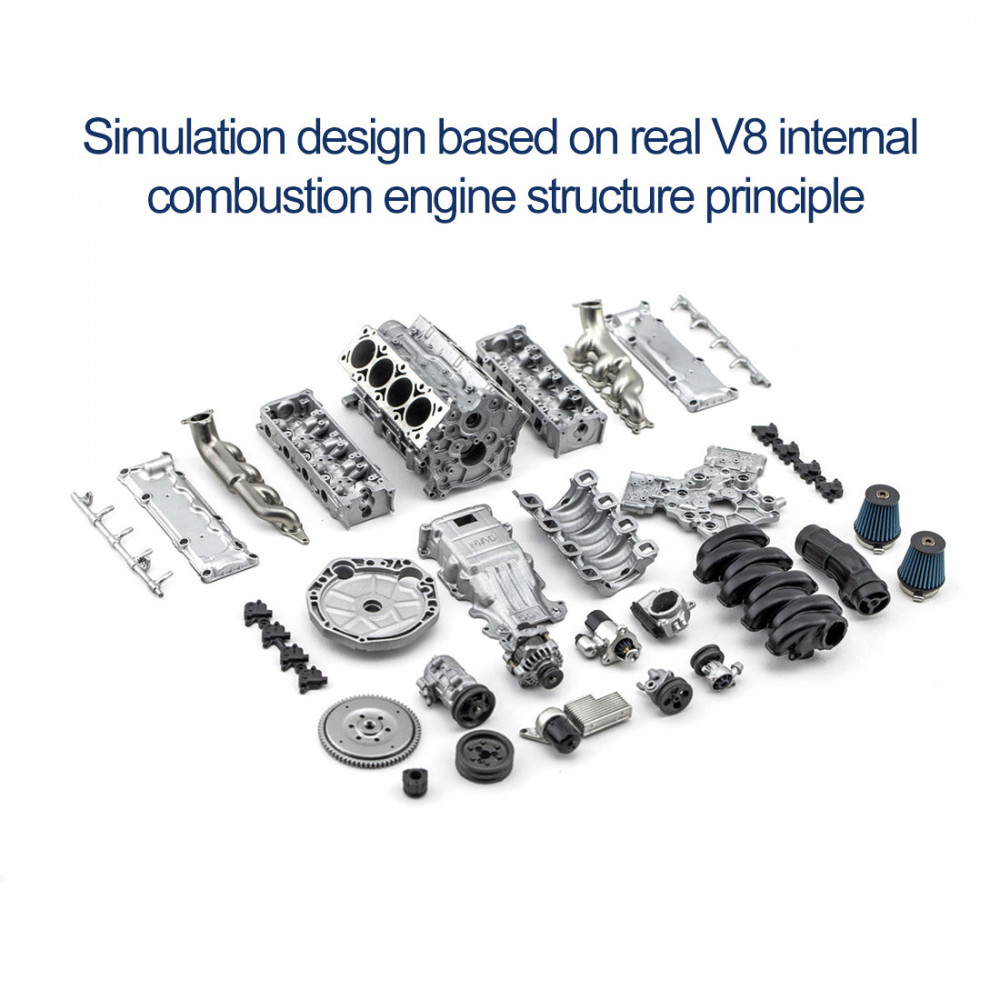 Simulation design based on real V8 internal combustion engine structure principle