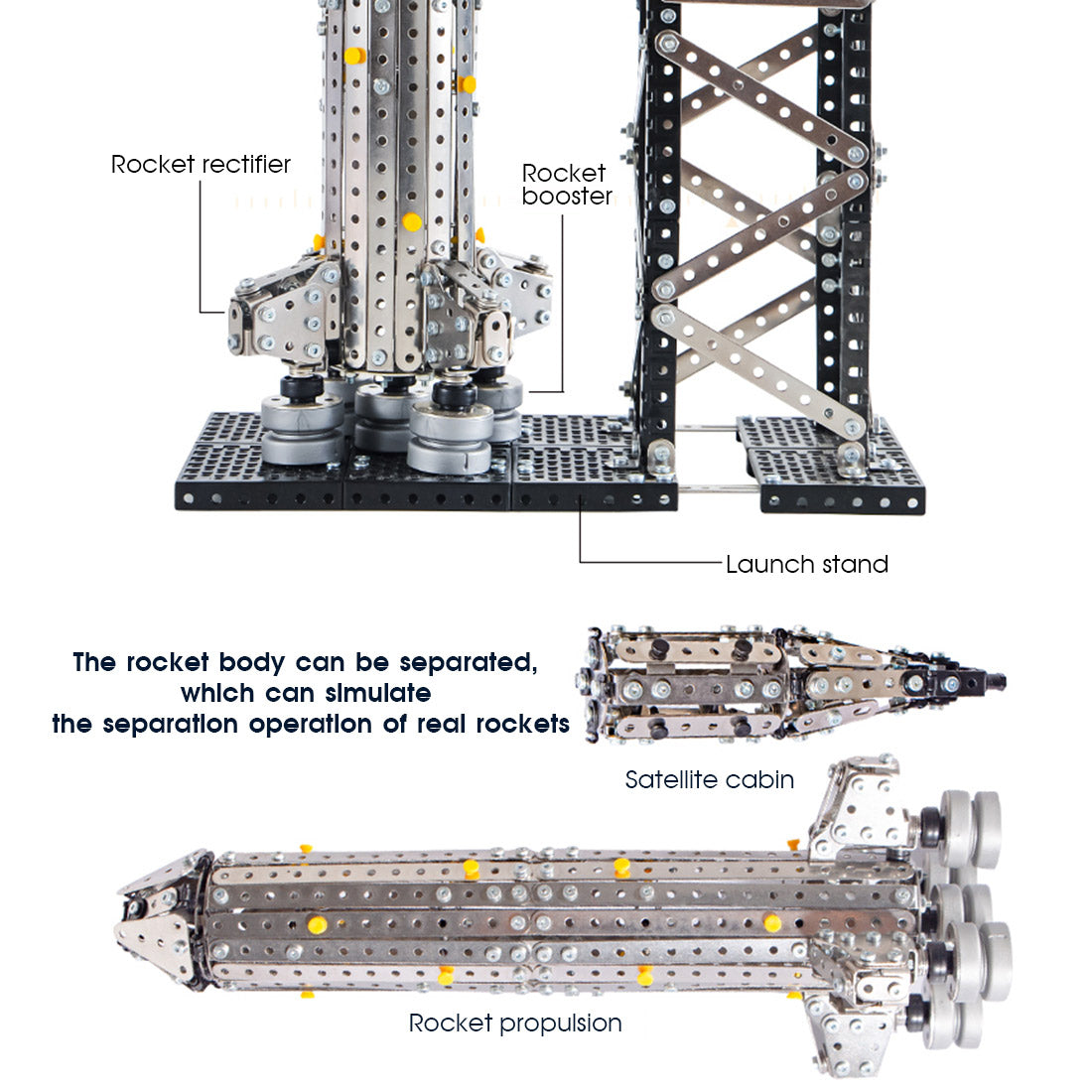 Rocket rectifier

Rocket booster

Launch stand

The rocket body can be separated, which can simulate the separation operation of real rockets

Satellite cabin

Rocket propulsion